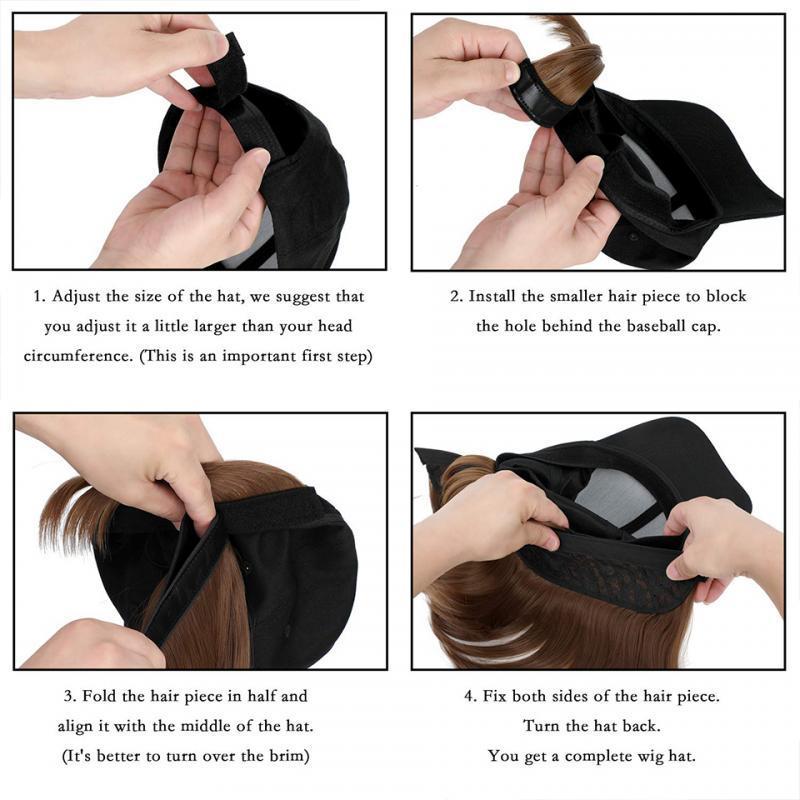 1. Adjust the size of the hat, we suggest that you adjust it a little larger than your head circumference. (This is an important first step)

2. Install the smaller hair piece to block the hole behind the baseball cap.

3. Fold the hair piece in half and align it with the middle of the hat. (It's better to turn over the brim)

4. Fix both sides of the hair piece. Turn the hat back. You get a complete wig hat.