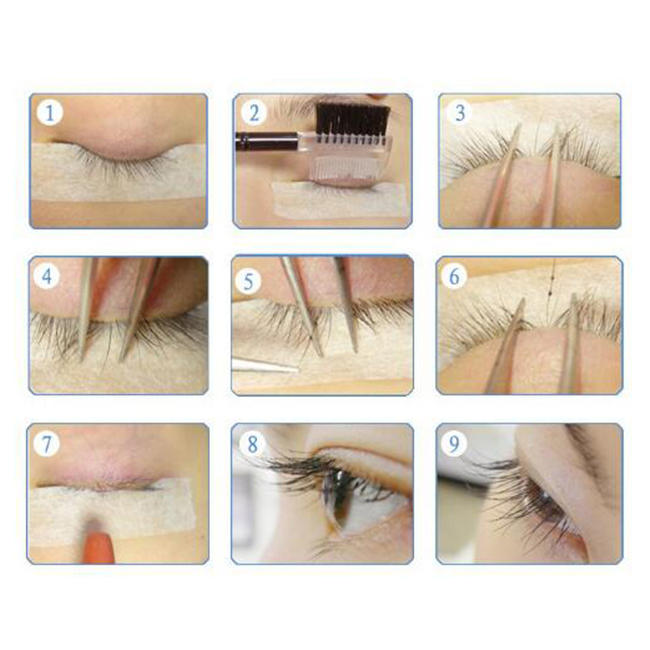 1

2

3

4

5

6

7

8

9